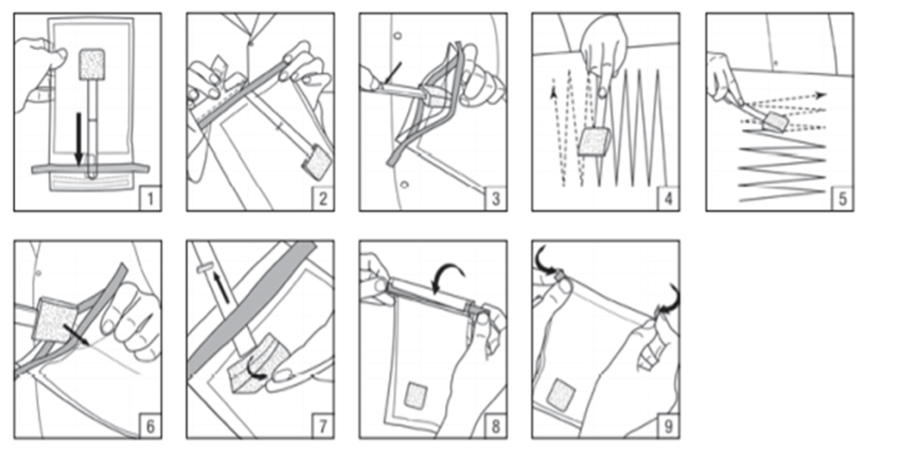 1
2
3
4
5
6
7
8
9